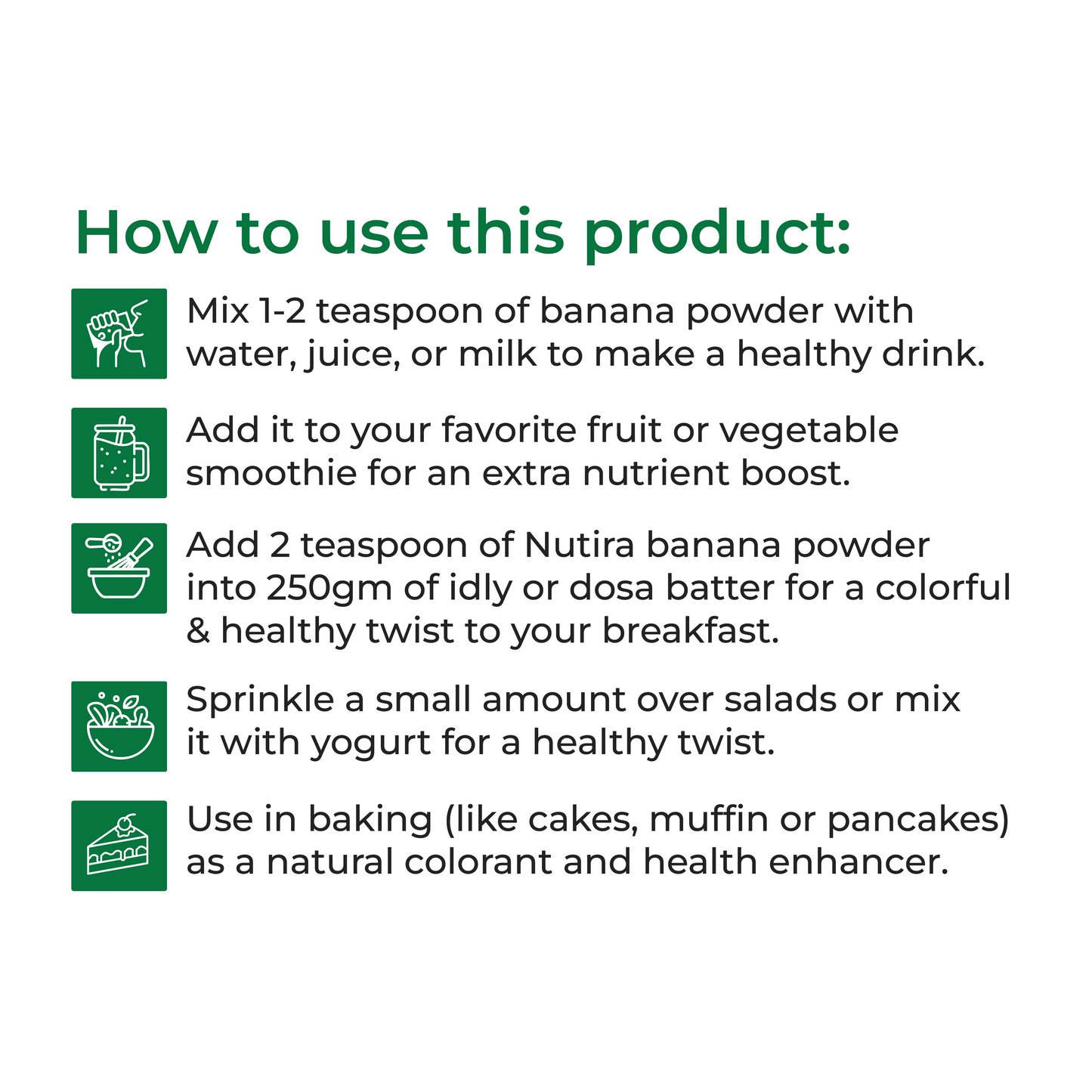 How to use this product:

Mix 1-2 teaspoon of banana powder with water, juice, or milk to make a healthy drink.

Add it to your favorite fruit or vegetable smoothie for an extra nutrient boost.

Add 2 teaspoon of Nutira banana powder into 250gm of idly or dosa batter for a colorful & healthy twist to your breakfast.

Sprinkle a small amount over salads or mix it with yogurt for a healthy twist.

Use in baking (like cakes, muffin or pancakes) as a natural colorant and health enhancer.