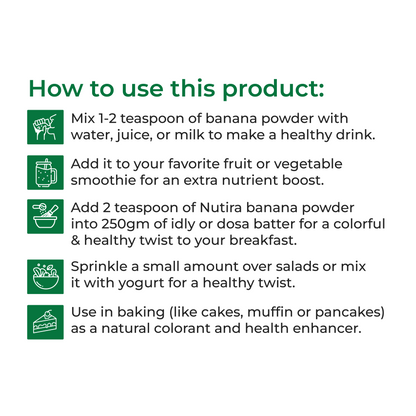 How to use this product:

Mix 1-2 teaspoon of banana powder with water, juice, or milk to make a healthy drink.

Add it to your favorite fruit or vegetable smoothie for an extra nutrient boost.

Add 2 teaspoon of Nutira banana powder into 250gm of idly or dosa batter for a colorful & healthy twist to your breakfast.

Sprinkle a small amount over salads or mix it with yogurt for a healthy twist.

Use in baking (like cakes, muffin or pancakes) as a natural colorant and health enhancer.