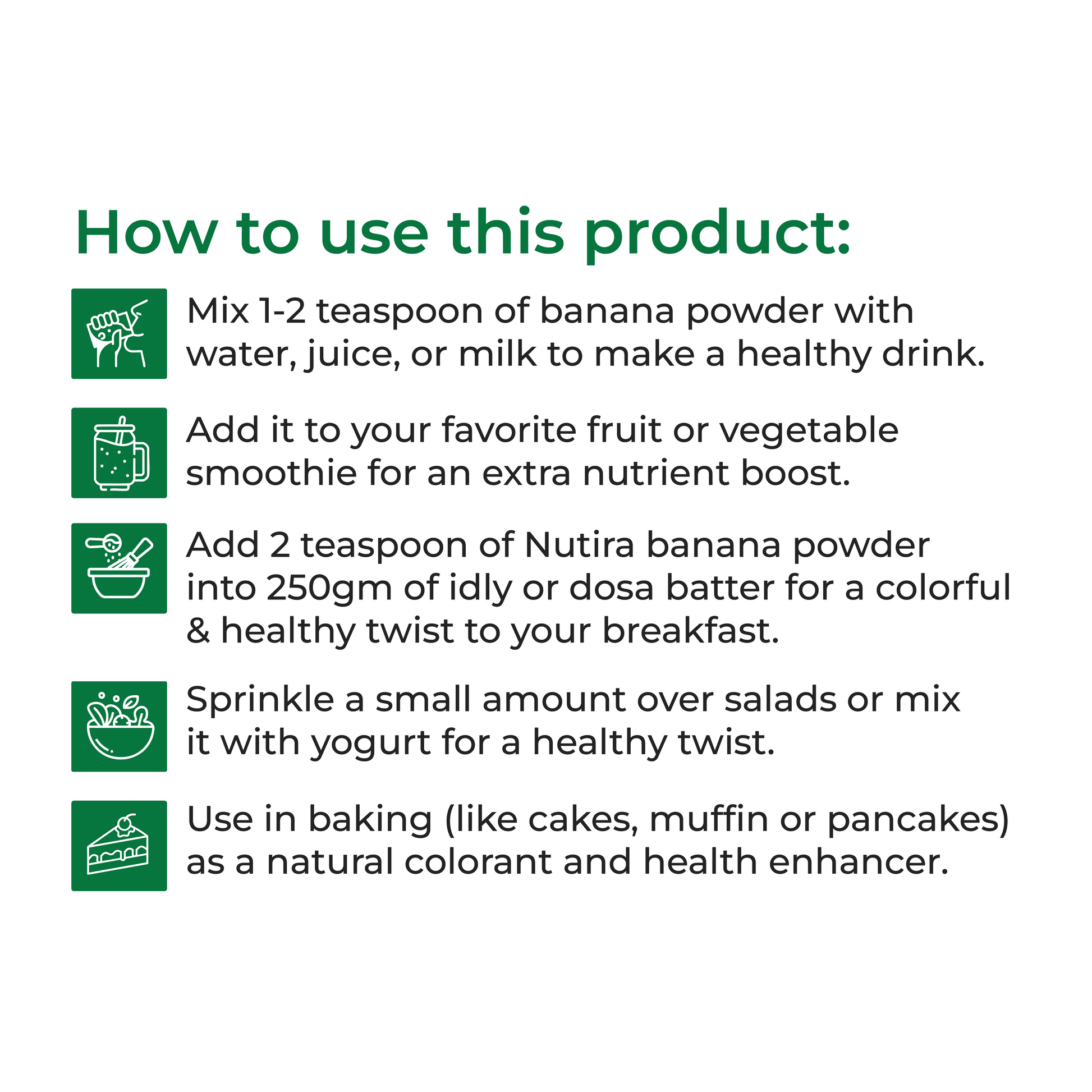 How to use this product:

Mix 1-2 teaspoon of banana powder with water, juice, or milk to make a healthy drink.

Add it to your favorite fruit or vegetable smoothie for an extra nutrient boost.

Add 2 teaspoon of Nutira banana powder into 250gm of idly or dosa batter for a colorful & healthy twist to your breakfast.

Sprinkle a small amount over salads or mix it with yogurt for a healthy twist.

Use in baking (like cakes, muffin or pancakes) as a natural colorant and health enhancer.